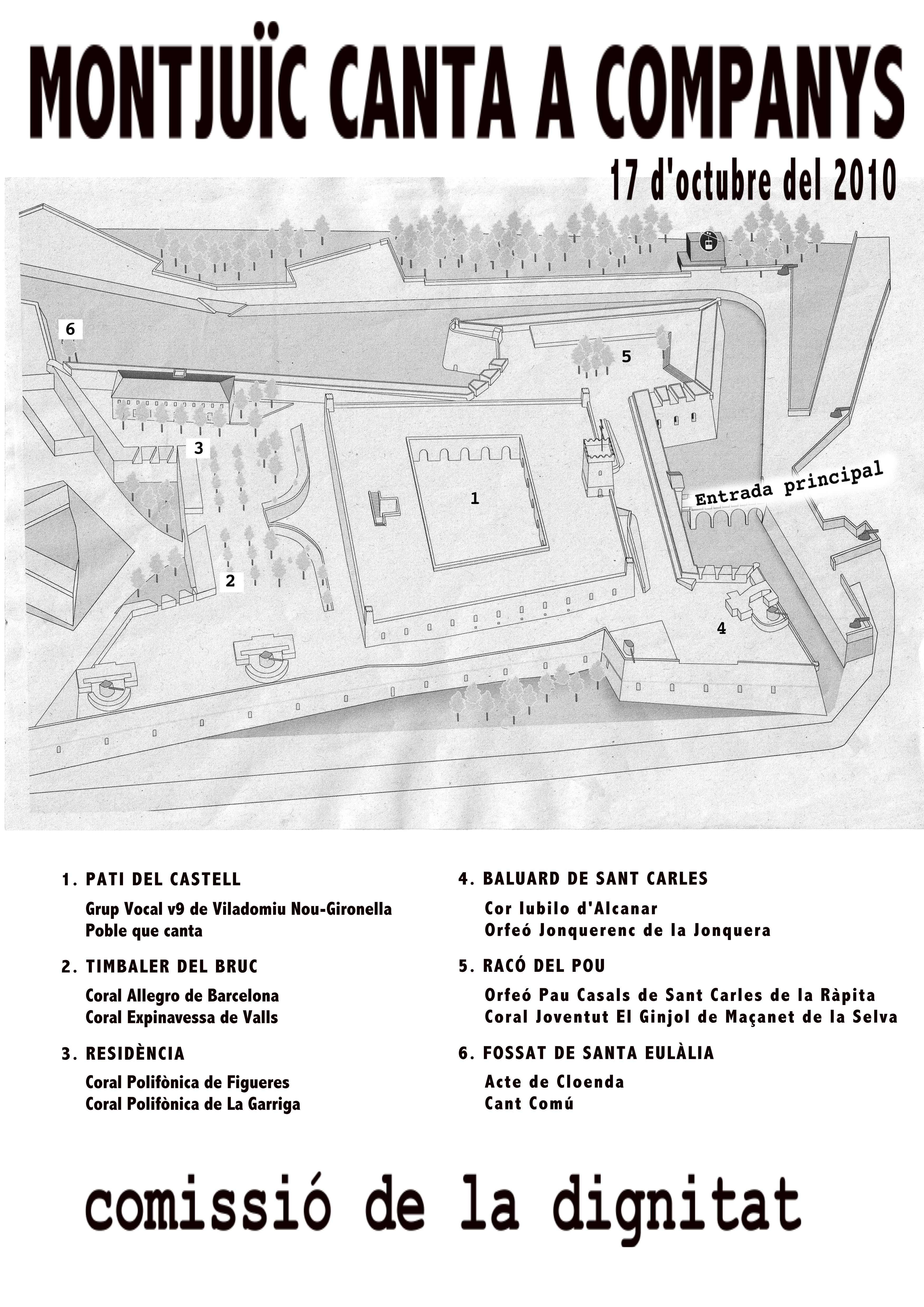 MONTJUÏC CANTA A COMPANYS

17 d'octubre del 2010

6

5

3

1

Entrada principal

2

4

1. PATI DEL CASTELL

Grup Vocal v9 de Viladomiu Nou-Gironella
Poble que canta

2. TIMBALER DEL BRUC

Coral Allegro de Barcelona
Coral Expinavessa de Valls

3. RESIDÈNCIA

Coral Polifònica de Figueres
Coral Polifònica de La Garriga

4. BALUARD DE SANT CARLES

Cor Iubilo d'Alcanar
Orfeó Jonquerenc de la Jonquera

5. RACÓ DEL POU

Orfeó Pau Casals de Sant Carles de la Ràpita
Coral Joventut El Ginjol de Maçanet de la Selva

6. FOSSAT DE SANTA EULÀLIA

Acte de Cloenda
Cant Comú

comissió de la dignitat